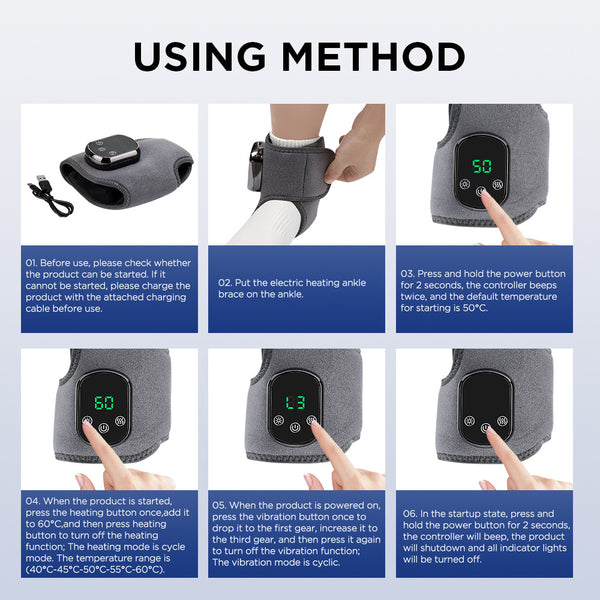 USING METHOD

50

01. Before use, please check whether the product can be started. If it cannot be started, please charge the product with the attached charging cable before use.

02. Put the electric heating ankle brace on the ankle.

03. Press and hold the power button for 2 seconds, the controller beeps twice, and the default temperature for starting is 50°C.

60

L3

04. When the product is started, press the heating button once,add it to 60°C,and then press heating button to turn off the heating function; The heating mode is cycle mode. The temperature range is (40°C-45°C-50°C-55°C-60°C).

05. When the product is powered on, press the vibration button once to drop it to the first gear, increase it to the third gear, and then press it again to turn off the vibration function; The vibration mode is cyclic.

06. In the startup state, press and hold the power button for 2 seconds, the controller will beep, the product will shutdown and all indicator lights will be turned off.